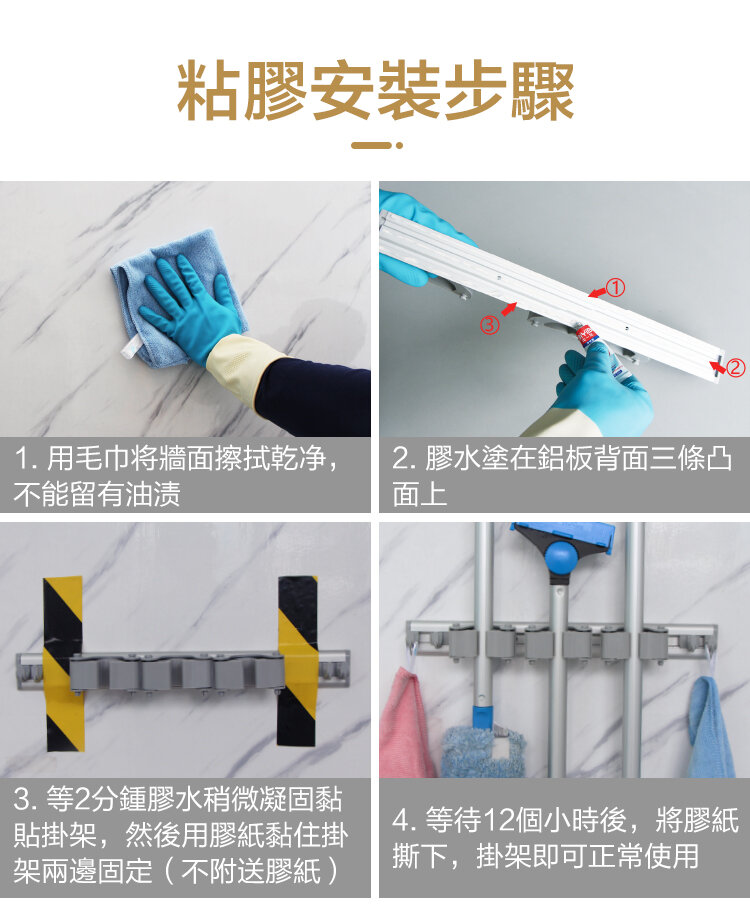 粘膠安裝步驟

①
③
②

1. 用毛巾将牆面擦拭乾净，不能留有油渍

2. 膠水塗在鋁板背面三條凸面上

3. 等2分鍾膠水稍微凝固黏貼掛架，然後用膠紙黏住掛架兩邊固定（不附送膠紙）

4. 等待12個小時後，將膠紙撕下，掛架即可正常使用